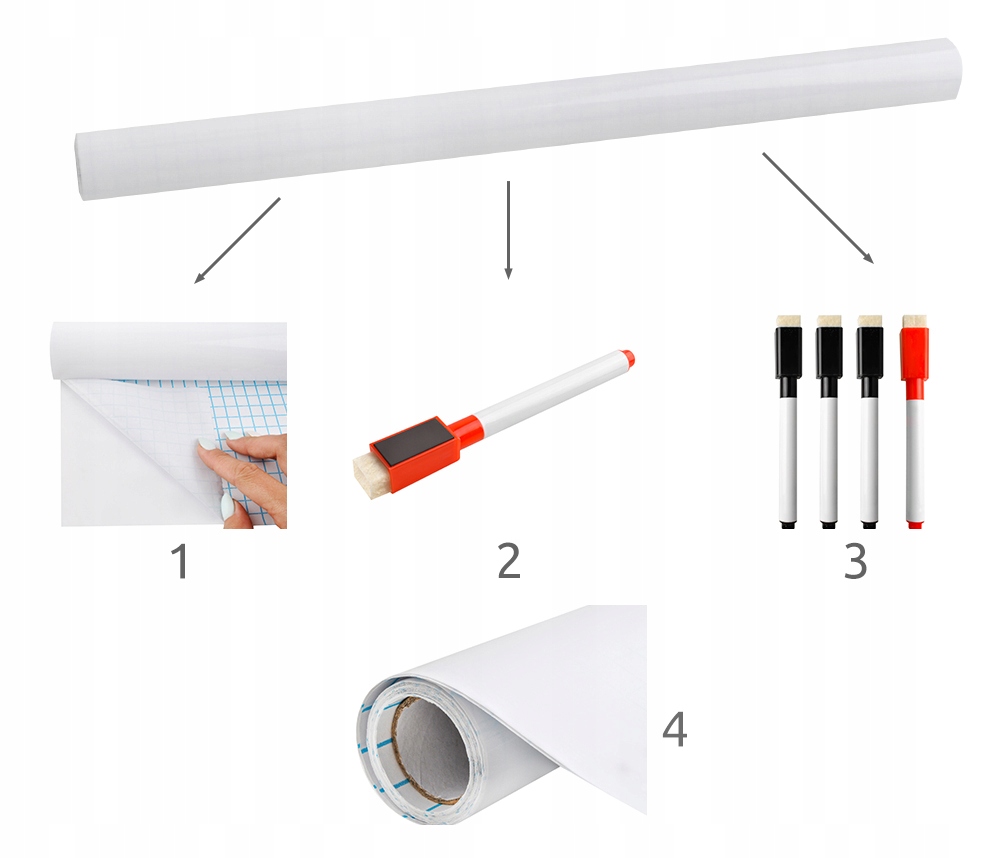 1

2

3

4