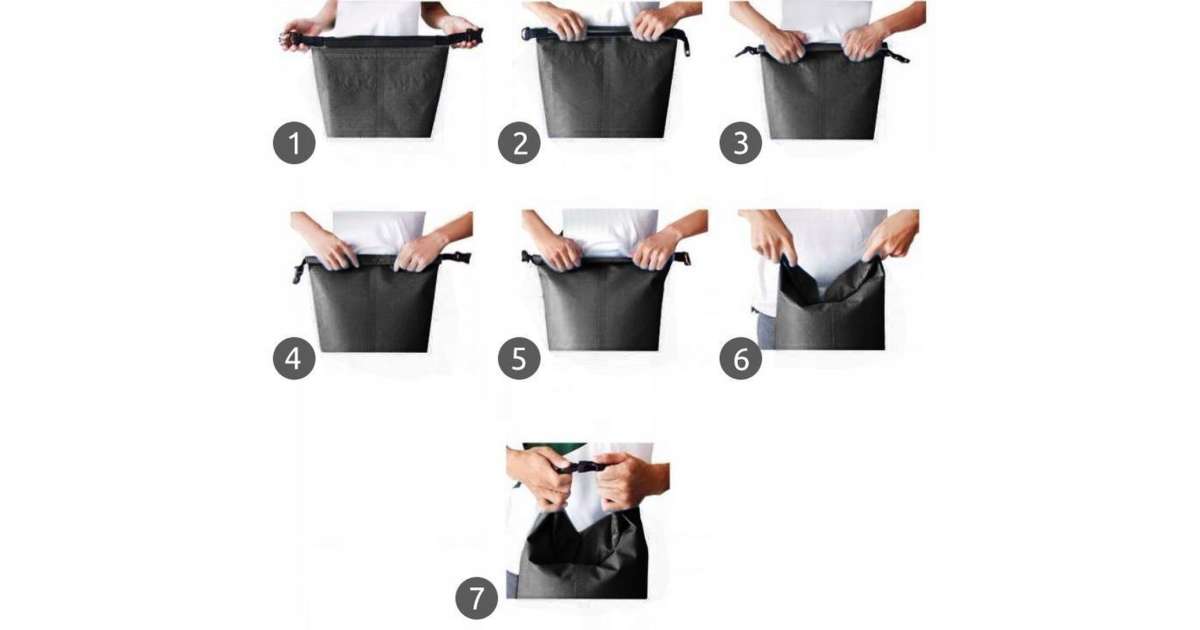 1
2
3
4
5
6
7